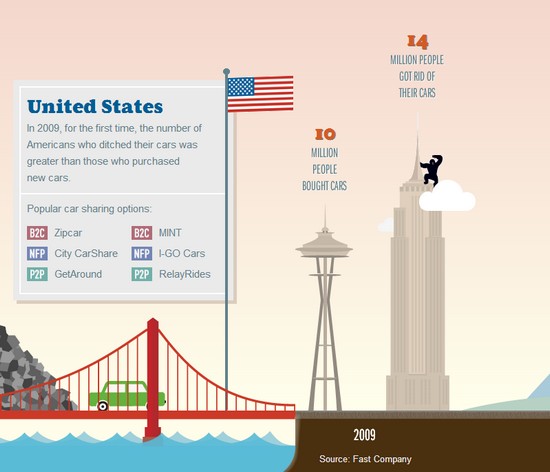 United States

In 2009, for the first time, the number of Americans who ditched their cars was greater than those who purchased new cars.

Popular car sharing options:

B2C Zipcar
NFP City CarShare
P2P GetAround
B2C MINT
NFP I-GO Cars
P2P RelayRides

10
MILLION PEOPLE BOUGHT CARS

14
MILLION PEOPLE GOT RID OF THEIR CARS

2009

Source: Fast Company